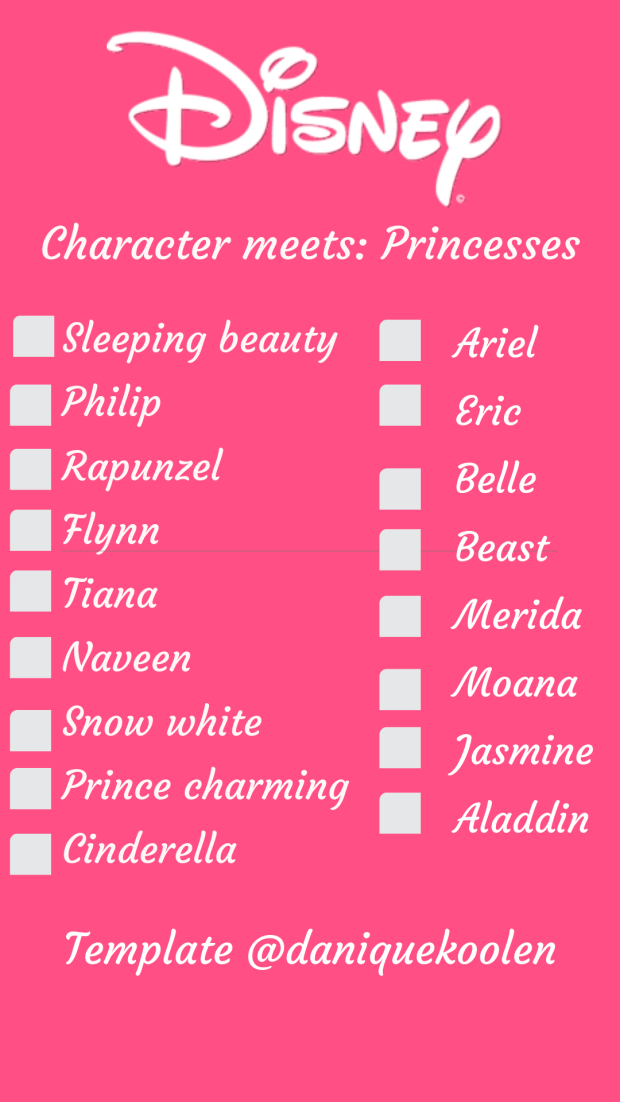 Disney

Character meets: Princesses

☐ Sleeping beauty
☐ Philip
☐ Rapunzel
☐ Flynn
☐ Tiana
☐ Naveen
☐ Snow white
☐ Prince charming
☐ Cinderella

☐ Ariel
☐ Eric
☐ Belle
☐ Beast
☐ Merida
☐ Moana
☐ Jasmine
☐ Aladdin

Template @daniquekoolen